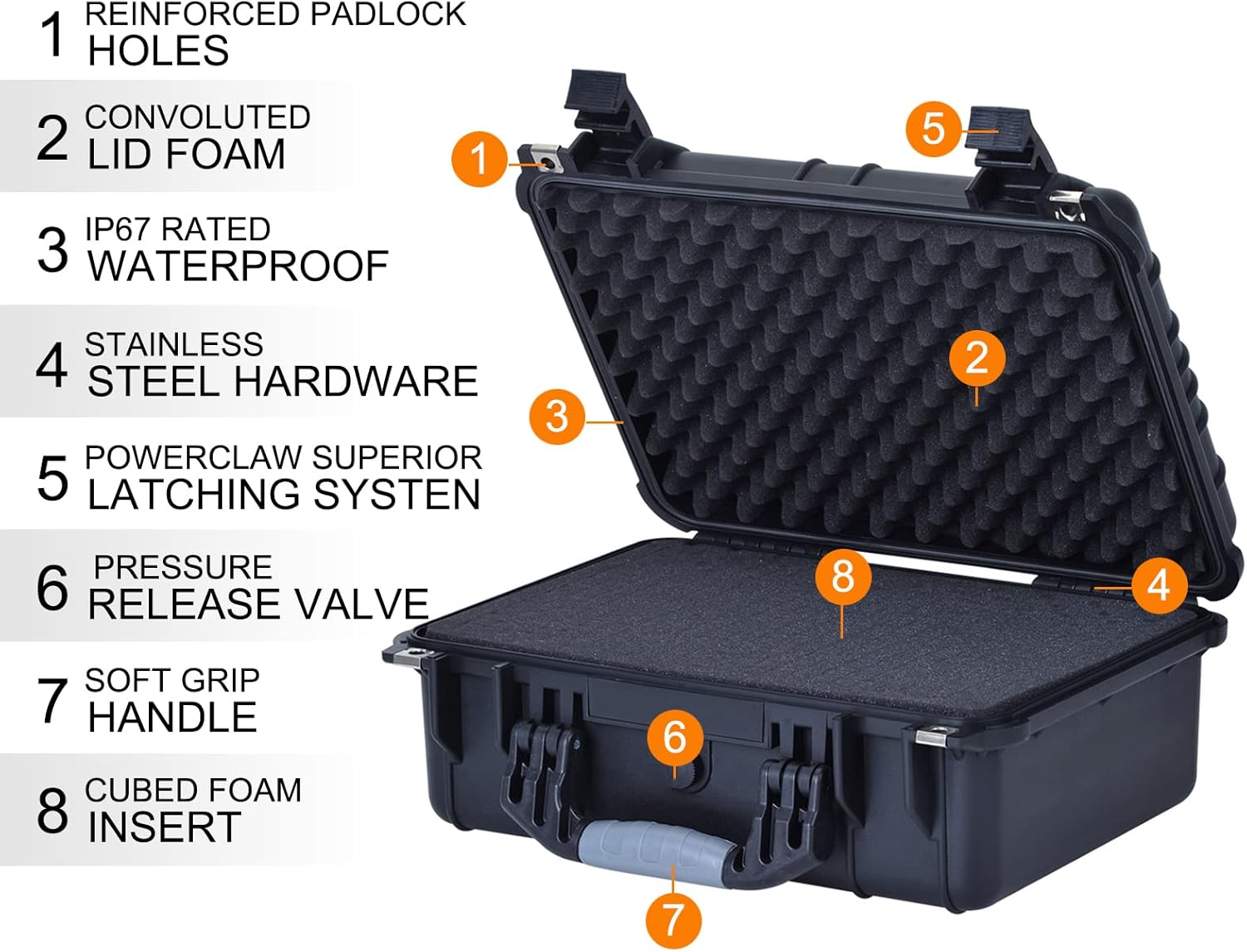 1 REINFORCED PADLOCK HOLES

2 CONVOLUTED LID FOAM

3 IP67 RATED WATERPROOF

4 STAINLESS STEEL HARDWARE

5 POWERCLAW SUPERIOR LATCHING SYSTEN

6 PRESSURE RELEASE VALVE

7 SOFT GRIP HANDLE

8 CUBED FOAM INSERT

1
5
2
3
8
4
6
7