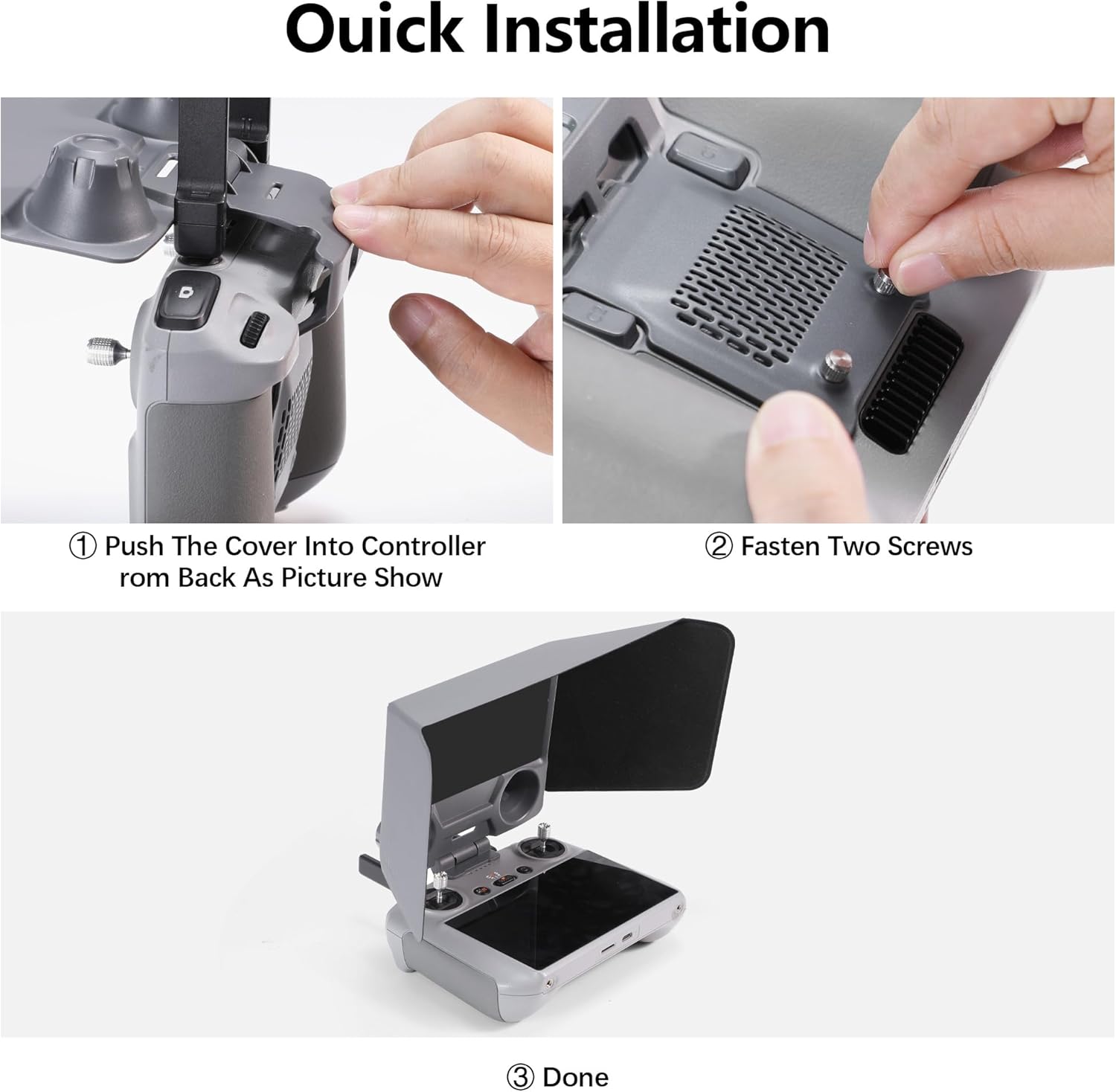 Ouick Installation

① Push The Cover Into Controller rom Back As Picture Show

② Fasten Two Screws

③ Done