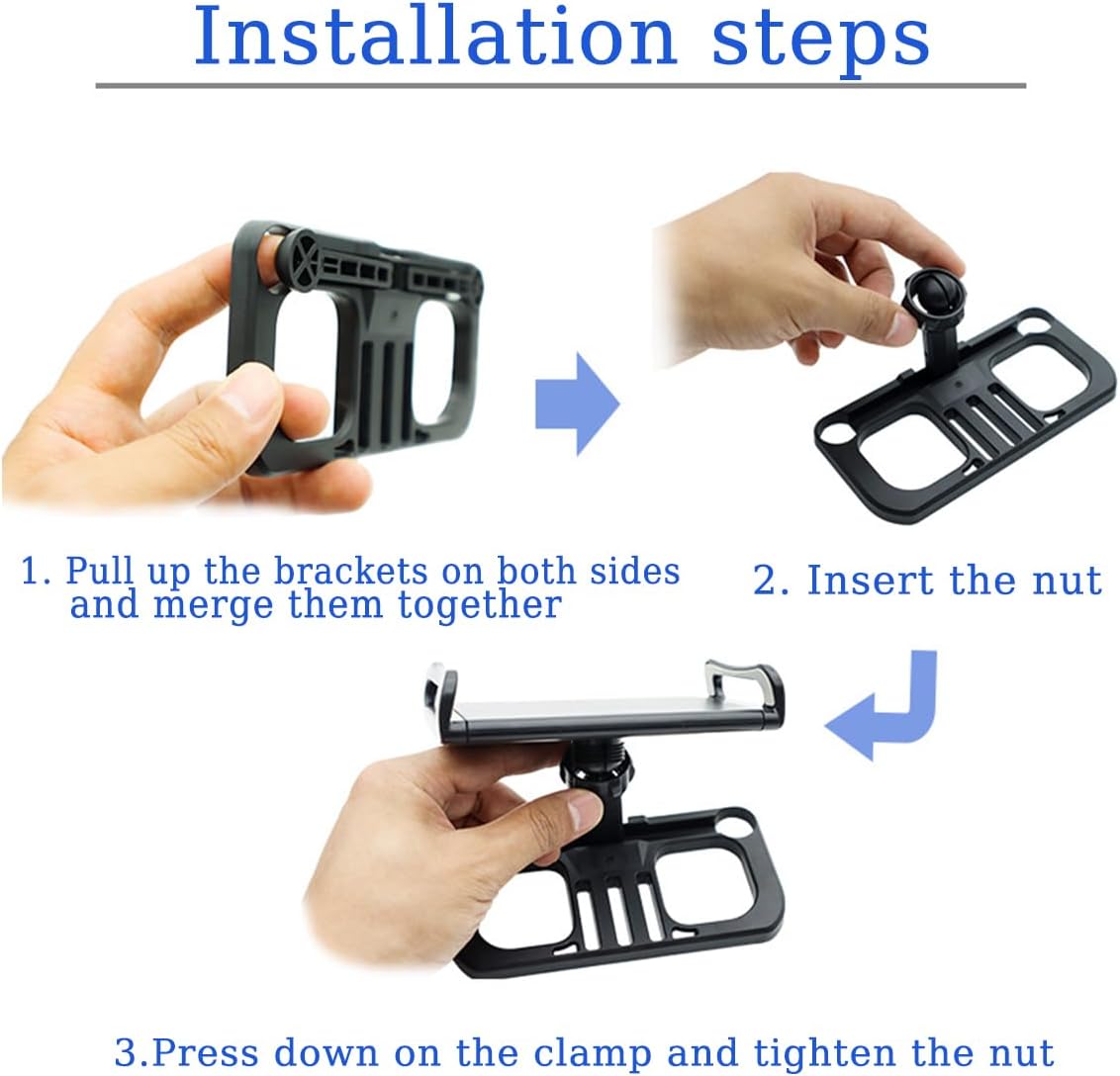 Installation steps

1. Pull up the brackets on both sides and merge them together

2. Insert the nut

3.Press down on the clamp and tighten the nut