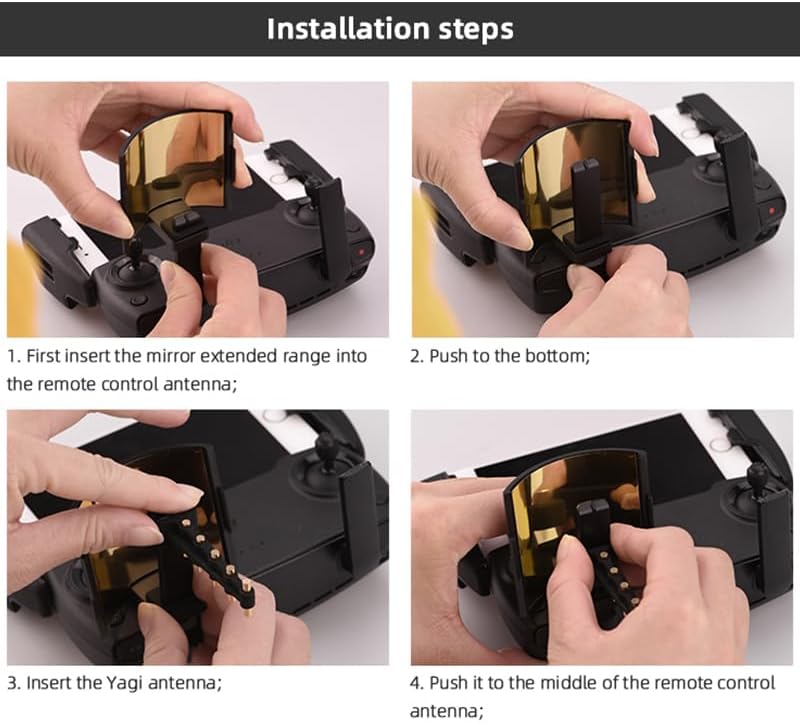 Installation steps

1. First insert the mirror extended range into the remote control antenna;

2. Push to the bottom;

3. Insert the Yagi antenna;

4. Push it to the middle of the remote control antenna;