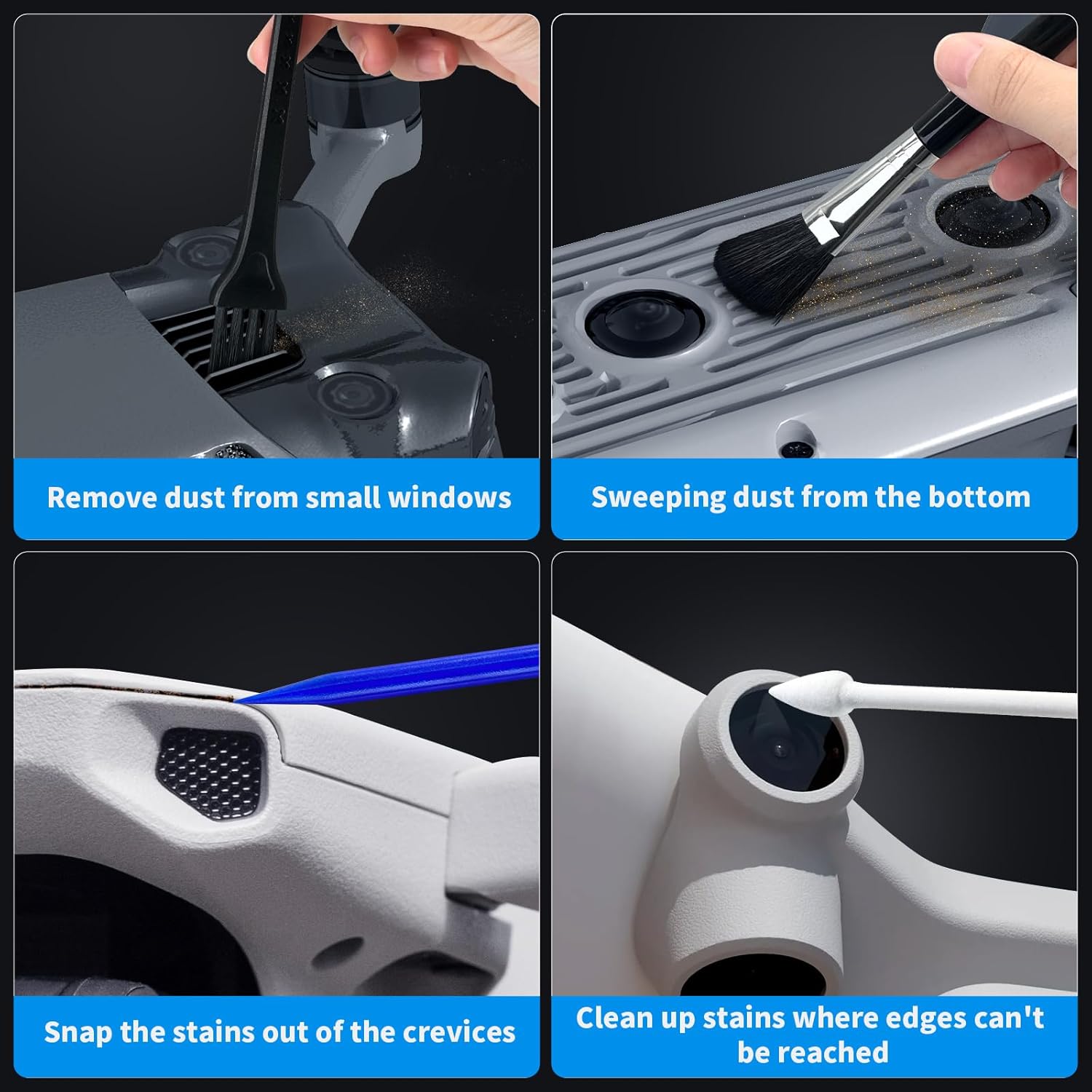 Remove dust from small windows

Sweeping dust from the bottom

Snap the stains out of the crevices

Clean up stains where edges can't be reached